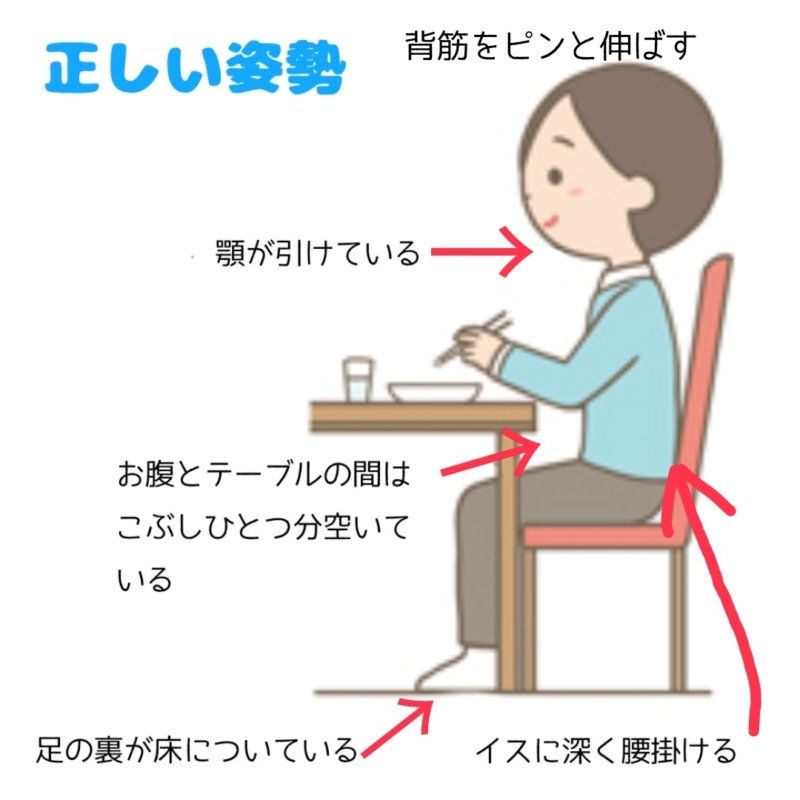 正しい姿勢

背筋をピンと伸ばす

顎が引けている

お腹とテーブルの間はこぶしひとつ分空いている

足の裏が床についている

イスに深く腰掛ける